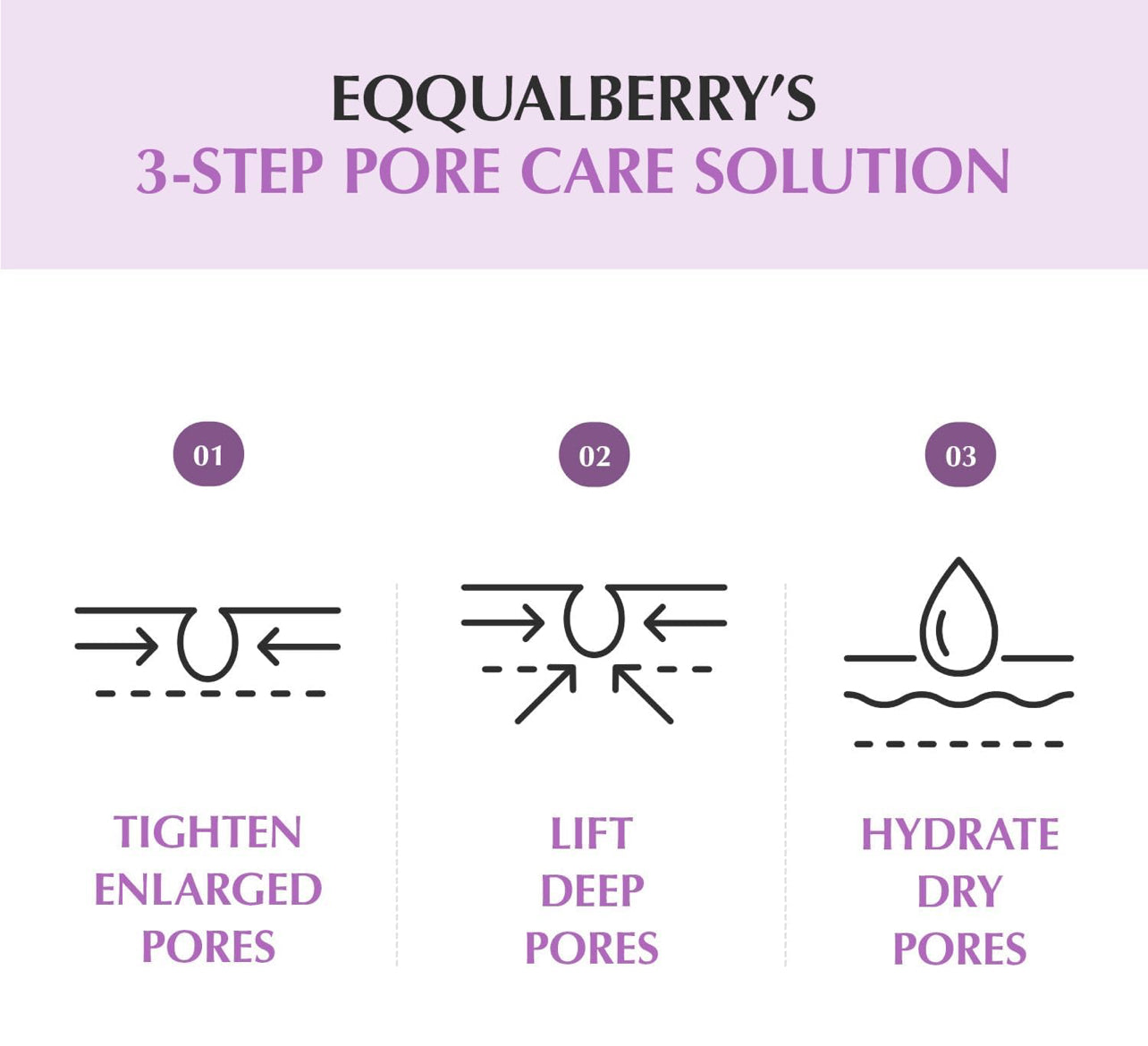 EQQUALBERRY'S
3-STEP PORE CARE SOLUTION

01

TIGHTEN ENLARGED PORES

02

LIFT DEEP PORES

03

HYDRATE DRY PORES